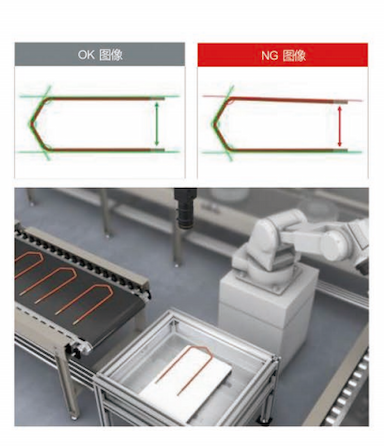 OK 图像

NG 图像